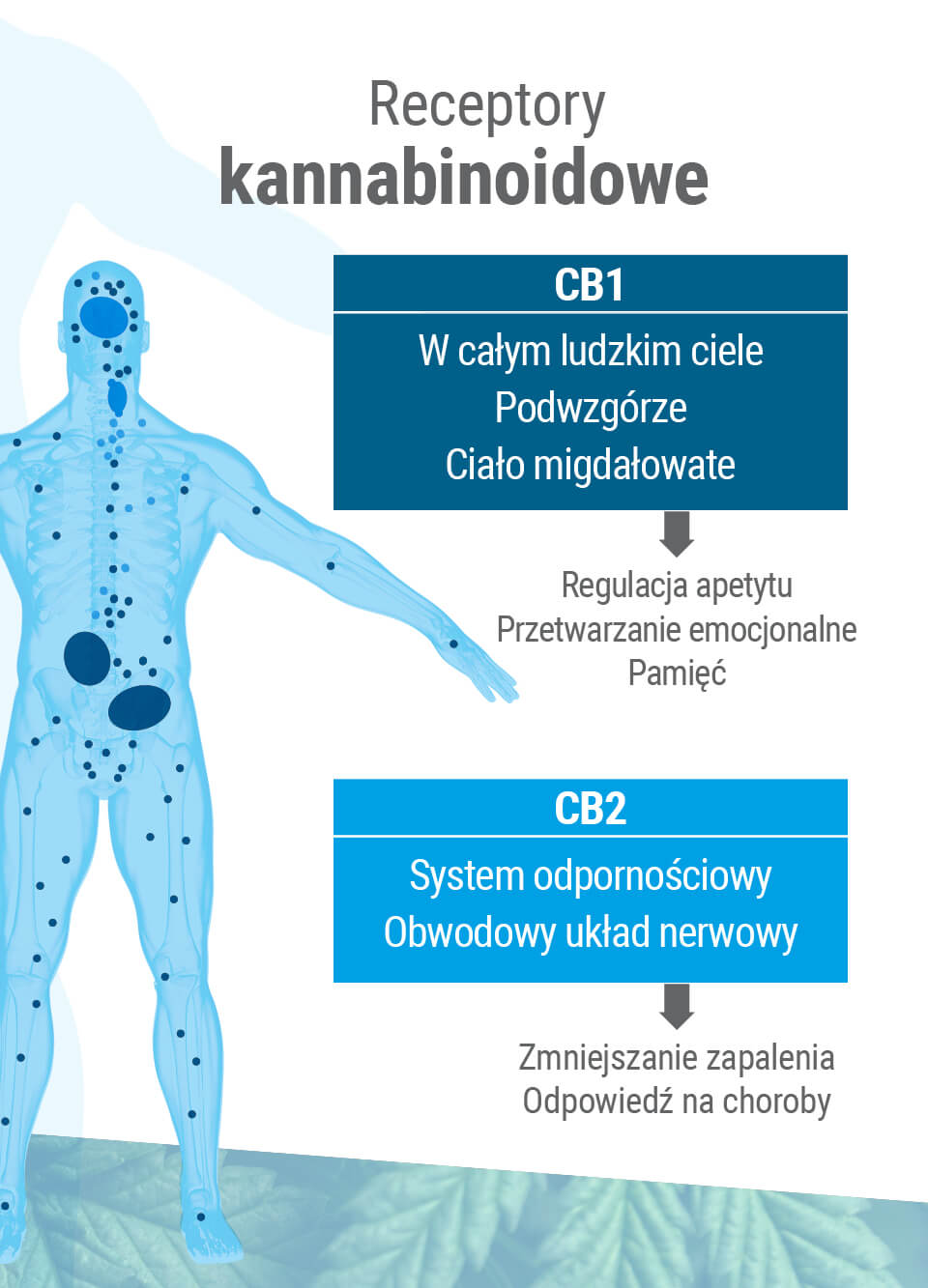 Receptory
kannabinoidowe

CB1

W całym ludzkim ciele
Podwzgórze
Ciało migdałowate

Regulacja apetytu
Przetwarzanie emocjonalne
Pamięć

CB2

System odpornościowy
Obwodowy układ nerwowy

Zmniejszanie zapalenia
Odpowiedź na choroby